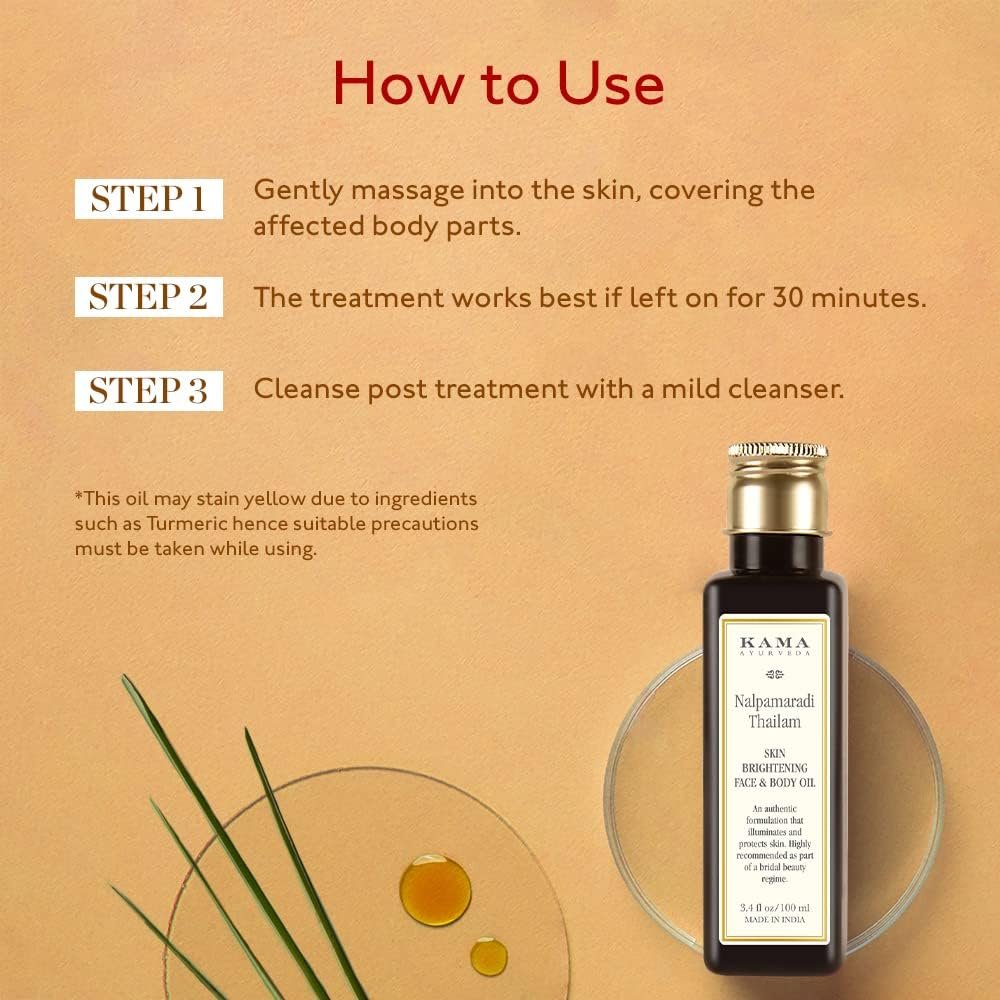 How to Use

STEP 1 Gently massage into the skin, covering the affected body parts.

STEP 2 The treatment works best if left on for 30 minutes.

STEP 3 Cleanse post treatment with a mild cleanser.

*This oil may stain yellow due to ingredients such as Turmeric hence suitable precautions must be taken while using.

KAMA
AYURVEDA

Nalpamaradi Thailam

SKIN BRIGHTENING FACE & BODY OIL

An authentic formulation that illuminates and protects skin. Highly recommended as part of a bridal beauty regime.

3.4 fl oz/100 ml
MADE IN INDIA