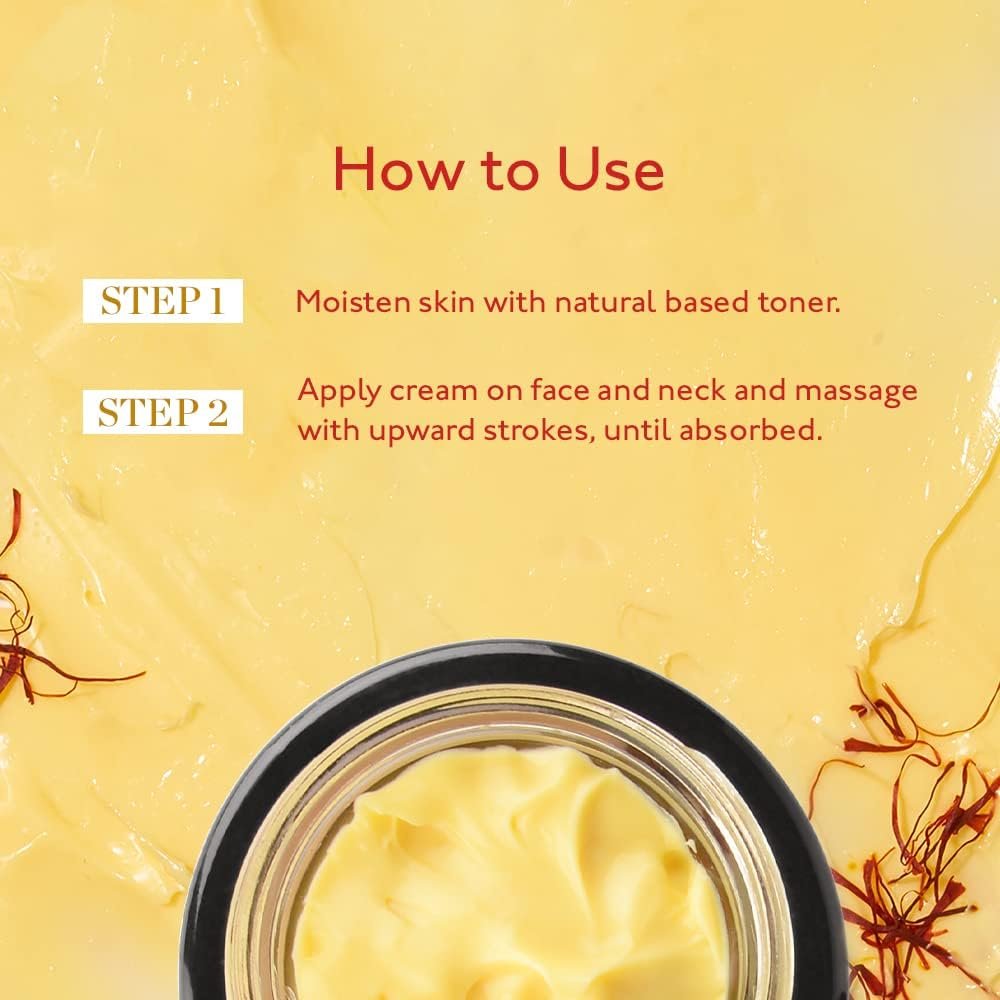 How to Use

STEP 1
Moisten skin with natural based toner.

STEP 2
Apply cream on face and neck and massage with upward strokes, until absorbed.